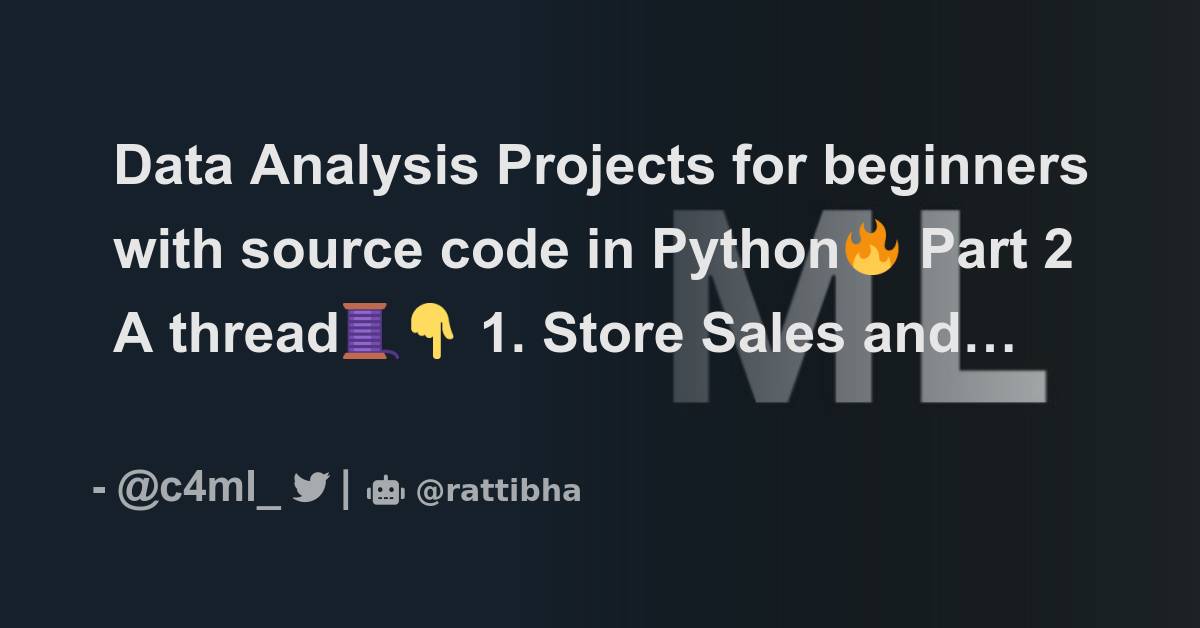 Data Analysis Projects for beginners with source code in Python🔥 Part 2 A thread🧵👇 1. Store Sales and…

- @c4ml_ | @rattibha

ML