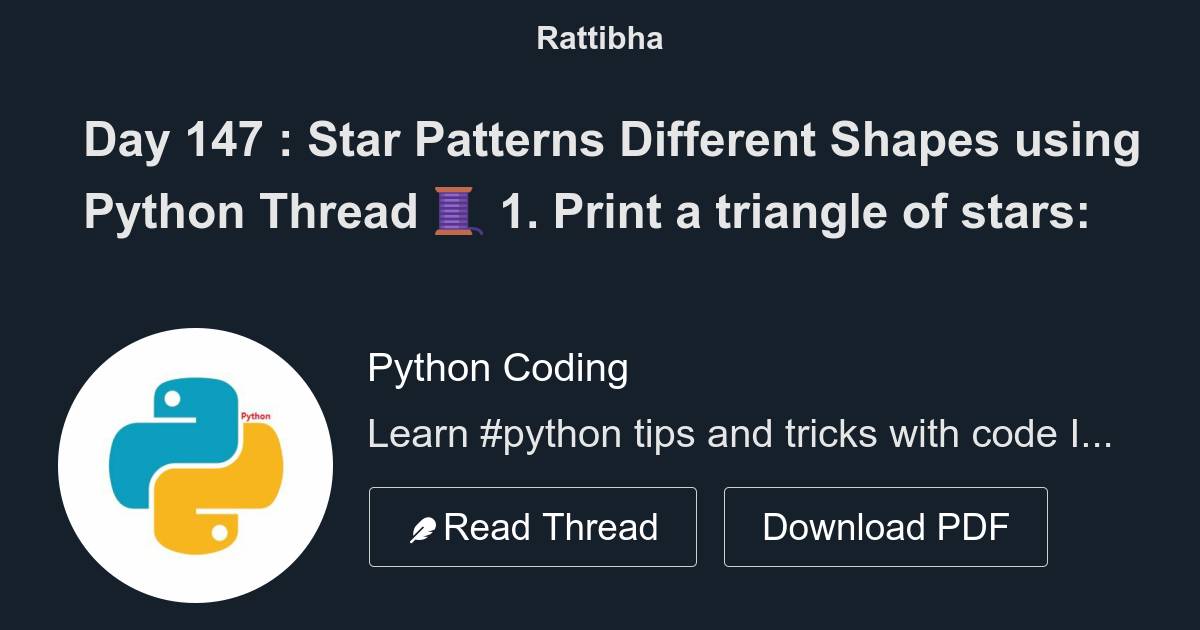 Rattibha

Day 147 : Star Patterns Different Shapes using Python Thread 🧵 1. Print a triangle of stars:

Python

Python Coding

Learn #python tips and tricks with code I...

Read Thread

Download PDF